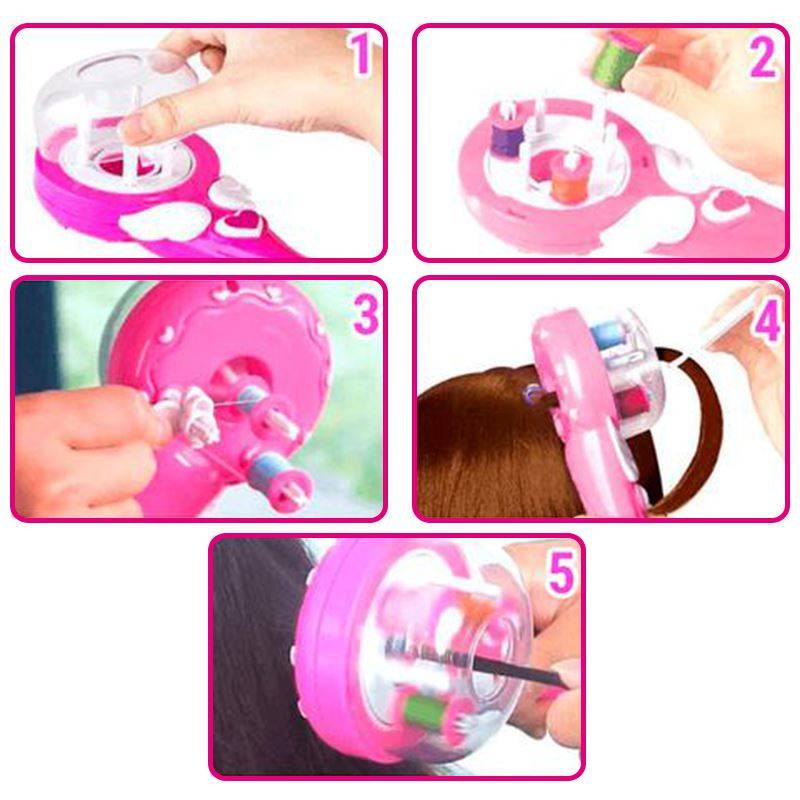 1

2

3

4

5